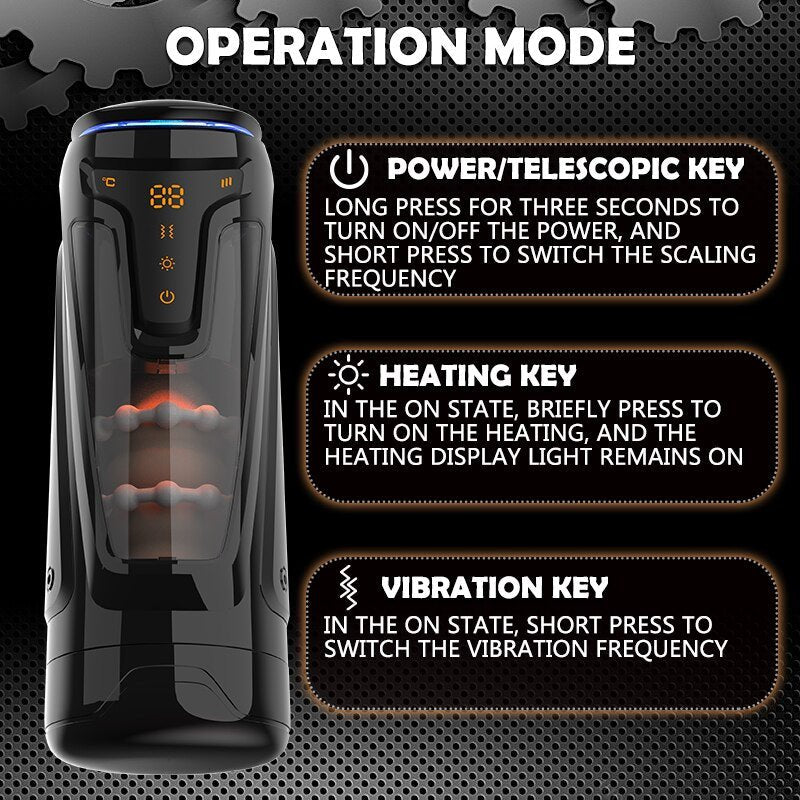 OPERATION MODE

°C
88

POWER/TELESCOPIC KEY
LONG PRESS FOR THREE SECONDS TO TURN ON/OFF THE POWER, AND SHORT PRESS TO SWITCH THE SCALING FREQUENCY

HEATING KEY
IN THE ON STATE, BRIEFLY PRESS TO TURN ON THE HEATING, AND THE HEATING DISPLAY LIGHT REMAINS ON

VIBRATION KEY
IN THE ON STATE, SHORT PRESS TO SWITCH THE VIBRATION FREQUENCY